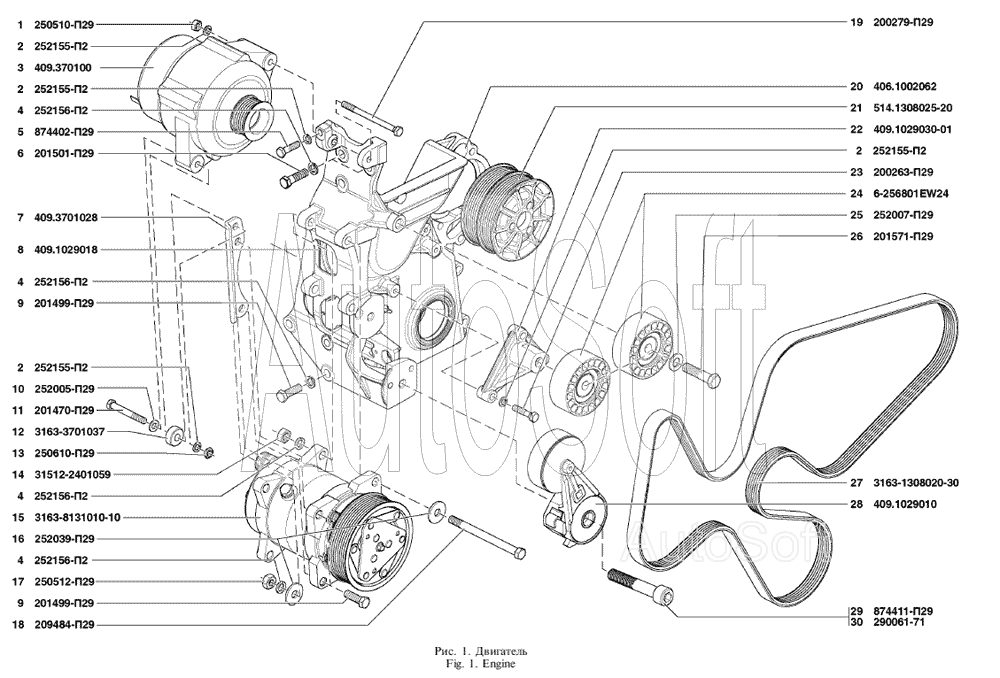 1 250510-П29
2 252155-П2
3 409.370100
2 252155-П2
4 252156-П2
5 874402-П29
6 201501-П29
7 409.3701028
8 409.1029018
4 252156-П2
9 201499-П29
2 252155-П2
10 252005-П29
11 201470-П29
12 3163-3701037
13 250610-П29
14 31512-2401059
4 252156-П2
15 3163-8131010-10
16 252039-П29
4 252156-П2
17 250512-П29
9 201499-П29
18 209484-П29

19 200279-П29
20 406.1002062
21 514.1308025-20
22 409.1029030-01
2 252155-П2
23 200263-П29
24 6-256801EW24
25 252007-П29
26 201571-П29
27 3163-1308020-30
28 409.1029010
29 874411-П29
30 290061-71

AutoSoft

AutoSoft

Рис. 1. Двигатель
Fig. 1. Engine